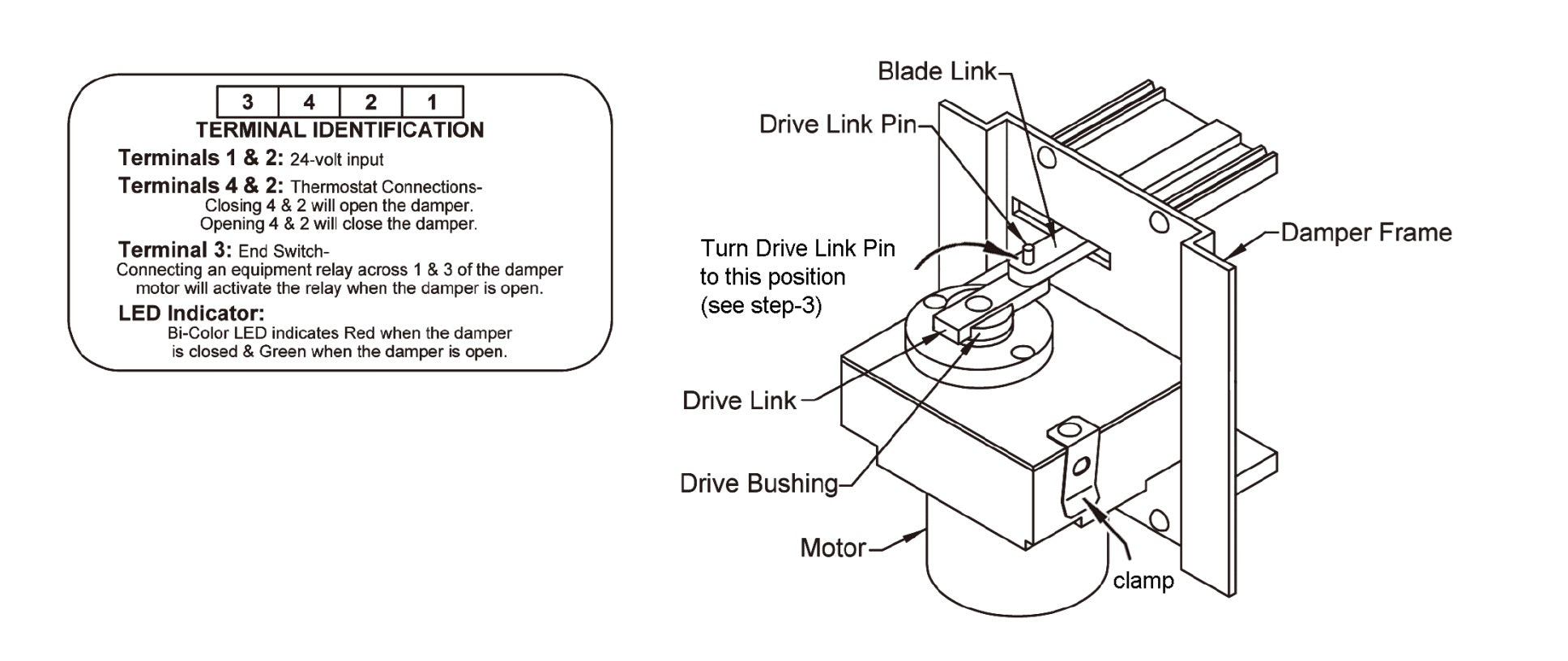 | 3 | 4 | 2 | 1 |
|---|---|---|---|

TERMINAL IDENTIFICATION

Terminals 1 & 2: 24-volt input

Terminals 4 & 2: Thermostat Connections- Closing 4 & 2 will open the damper. Opening 4 & 2 will close the damper.

Terminal 3: End Switch- Connecting an equipment relay across 1 & 3 of the damper motor will activate the relay when the damper is open.

LED Indicator: Bi-Color LED indicates Red when the damper is closed & Green when the damper is open.

Blade Link

Drive Link Pin

Damper Frame

Turn Drive Link Pin to this position (see step-3)

Drive Link

Drive Bushing

Motor

clamp